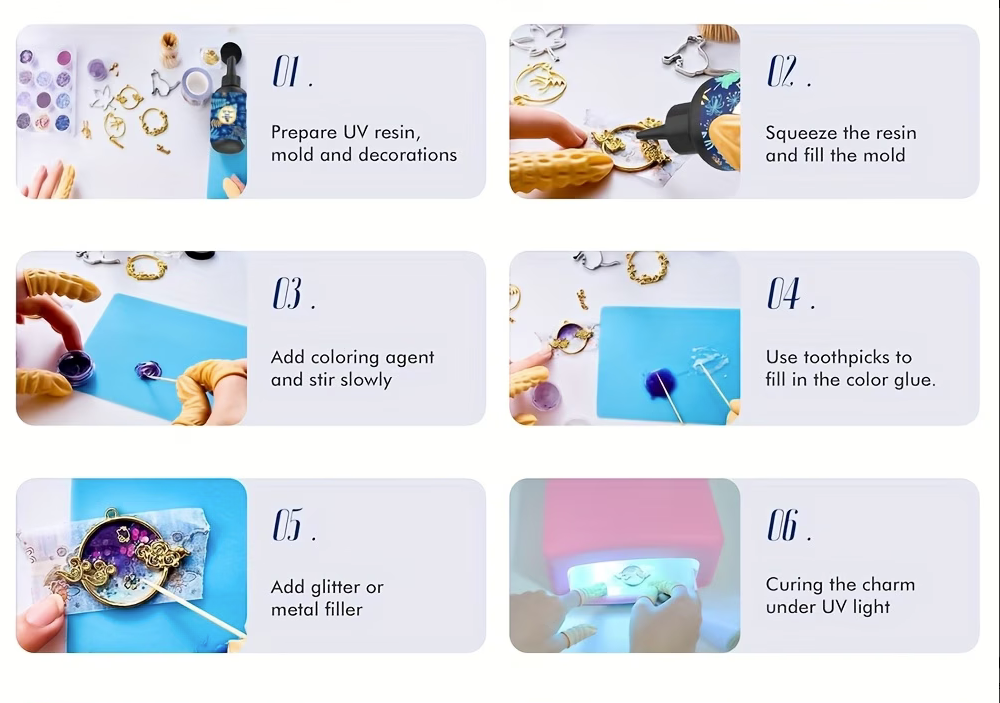 01.

Prepare UV resin, mold and decorations

02.

Squeeze the resin and fill the mold

03.

Add coloring agent and stir slowly

04.

Use toothpicks to fill in the color glue.

05.

Add glitter or metal filler

06.

Curing the charm under UV light